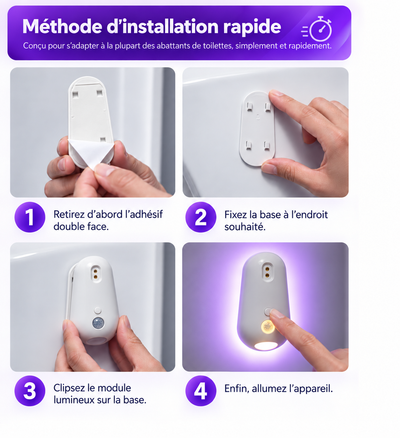 Méthode d'installation rapide

Conçu pour s'adapter à la plupart des abattants de toilettes, simplement et rapidement.

1 Retirez d'abord l'adhésif double face.

2 Fixez la base à l'endroit souhaité.

3 Clipsez le module lumineux sur la base.

4 Enfin, allumez l'appareil.